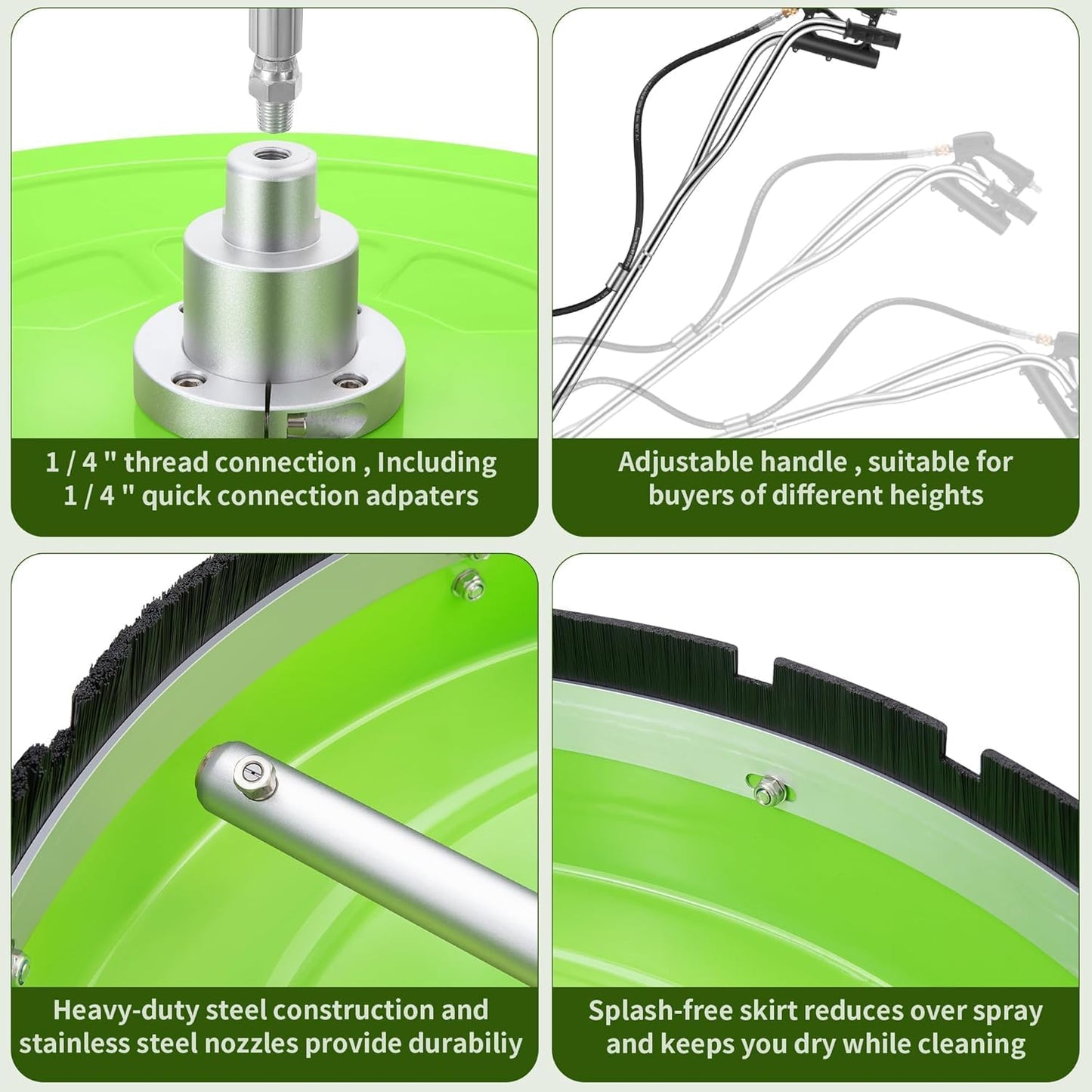 1 / 4 " thread connection , Including 1 / 4 " quick connection adpaters

Adjustable handle , suitable for buyers of different heights

Heavy-duty steel construction and stainless steel nozzles provide durabiliy

Splash-free skirt reduces over spray and keeps you dry while cleaning