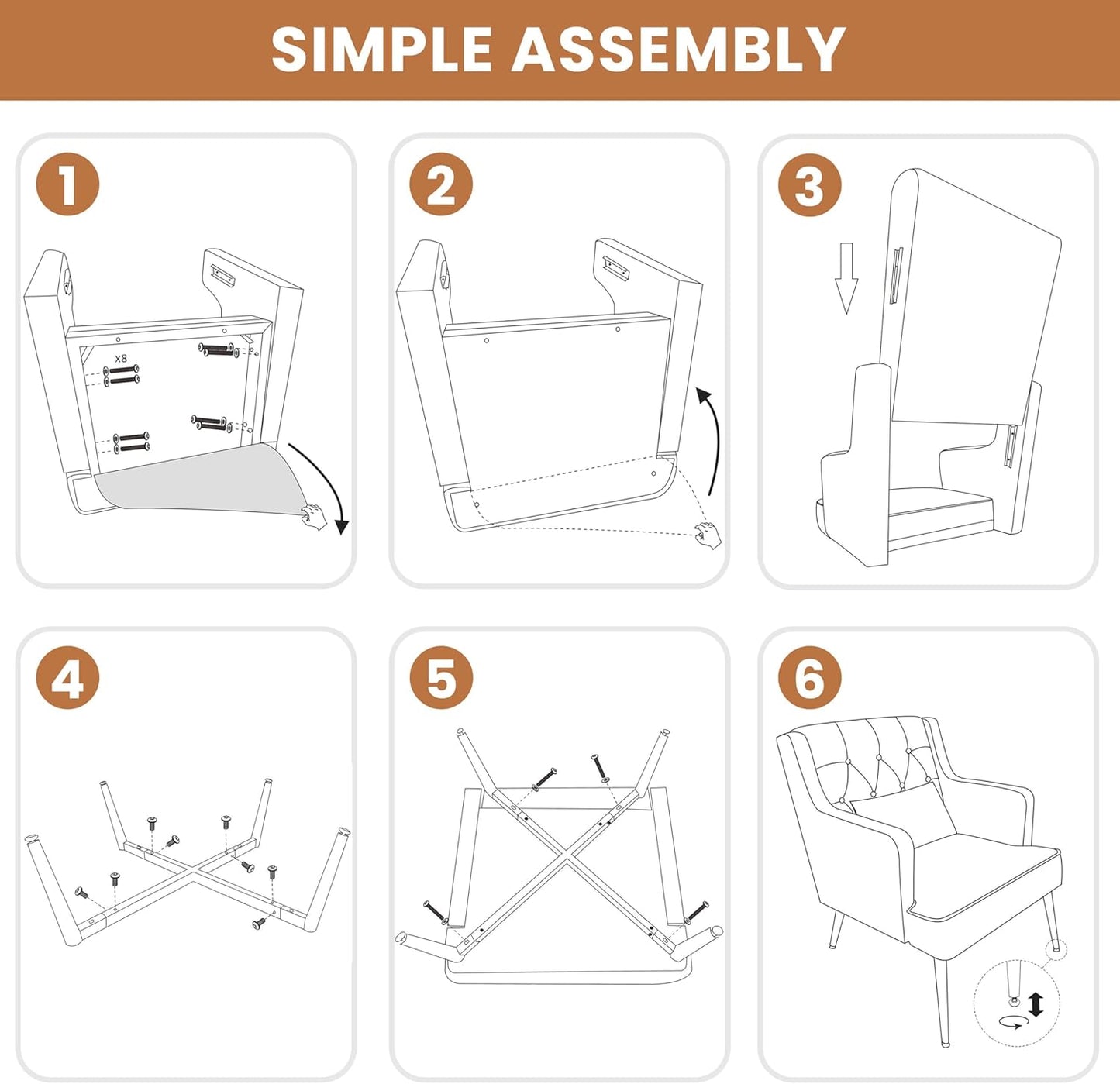 SIMPLE ASSEMBLY

1

x8

2

3

4

5

6