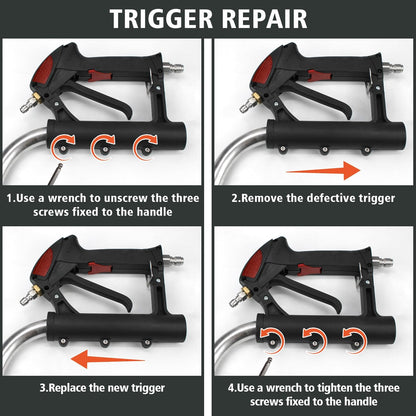 TRIGGER REPAIR

1.Use a wrench to unscrew the three screws fixed to the handle

2.Remove the defective trigger

3.Replace the new trigger

4.Use a wrench to tighten the three screws fixed to the handle