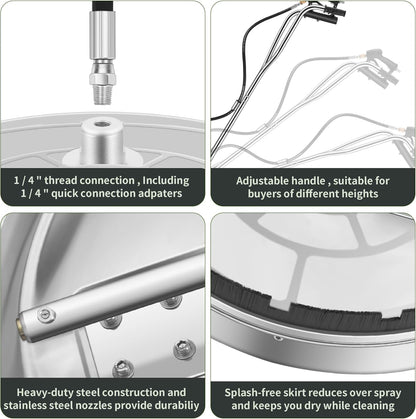 1 / 4 " thread connection , Including 1 / 4 " quick connection adpaters

Adjustable handle , suitable for buyers of different heights

Heavy-duty steel construction and stainless steel nozzles provide durabiliy

Splash-free skirt reduces over spray and keeps you dry while cleaning