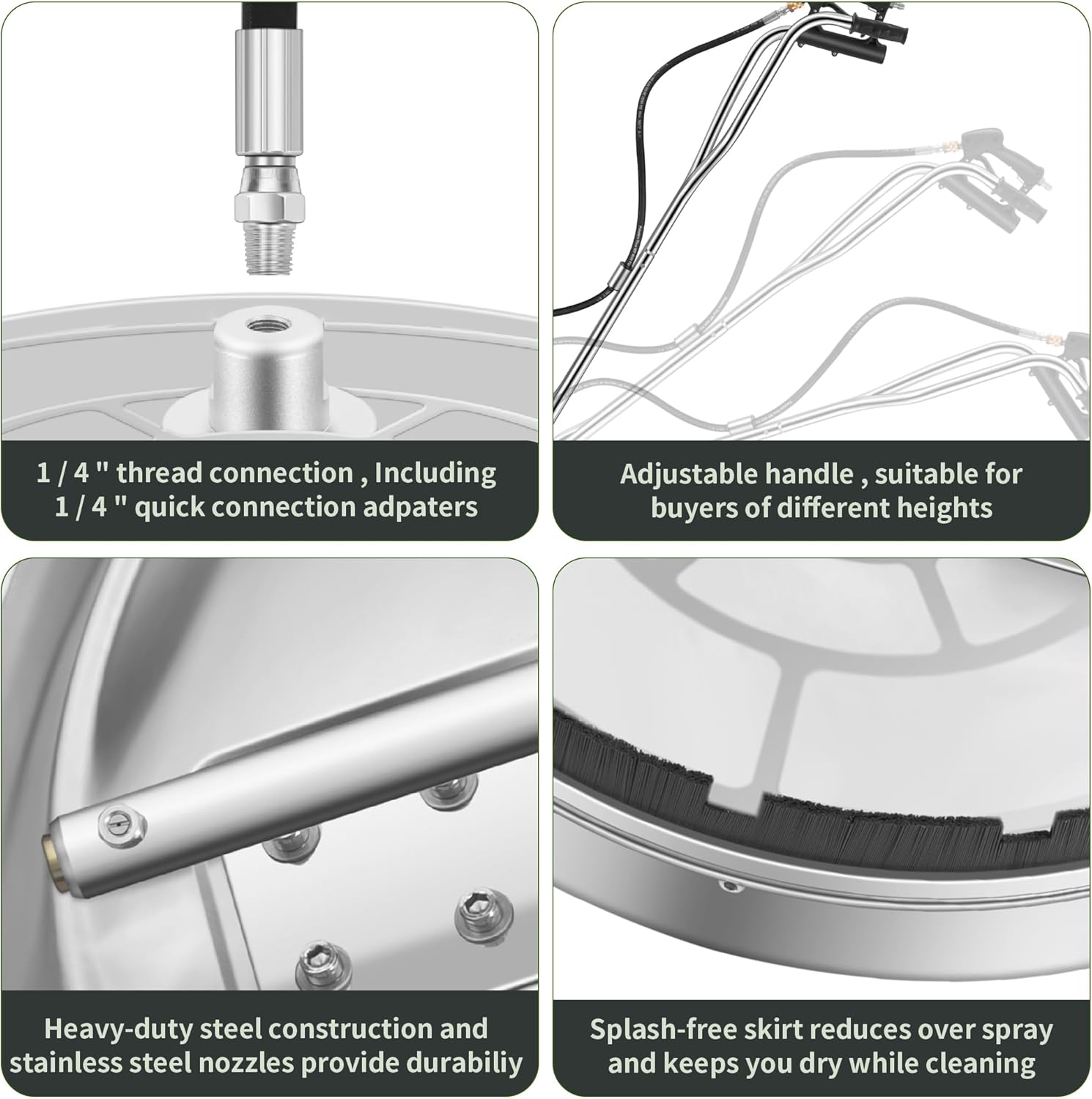 1 / 4 " thread connection , Including 1 / 4 " quick connection adpaters

Adjustable handle , suitable for buyers of different heights

Heavy-duty steel construction and stainless steel nozzles provide durabiliy

Splash-free skirt reduces over spray and keeps you dry while cleaning