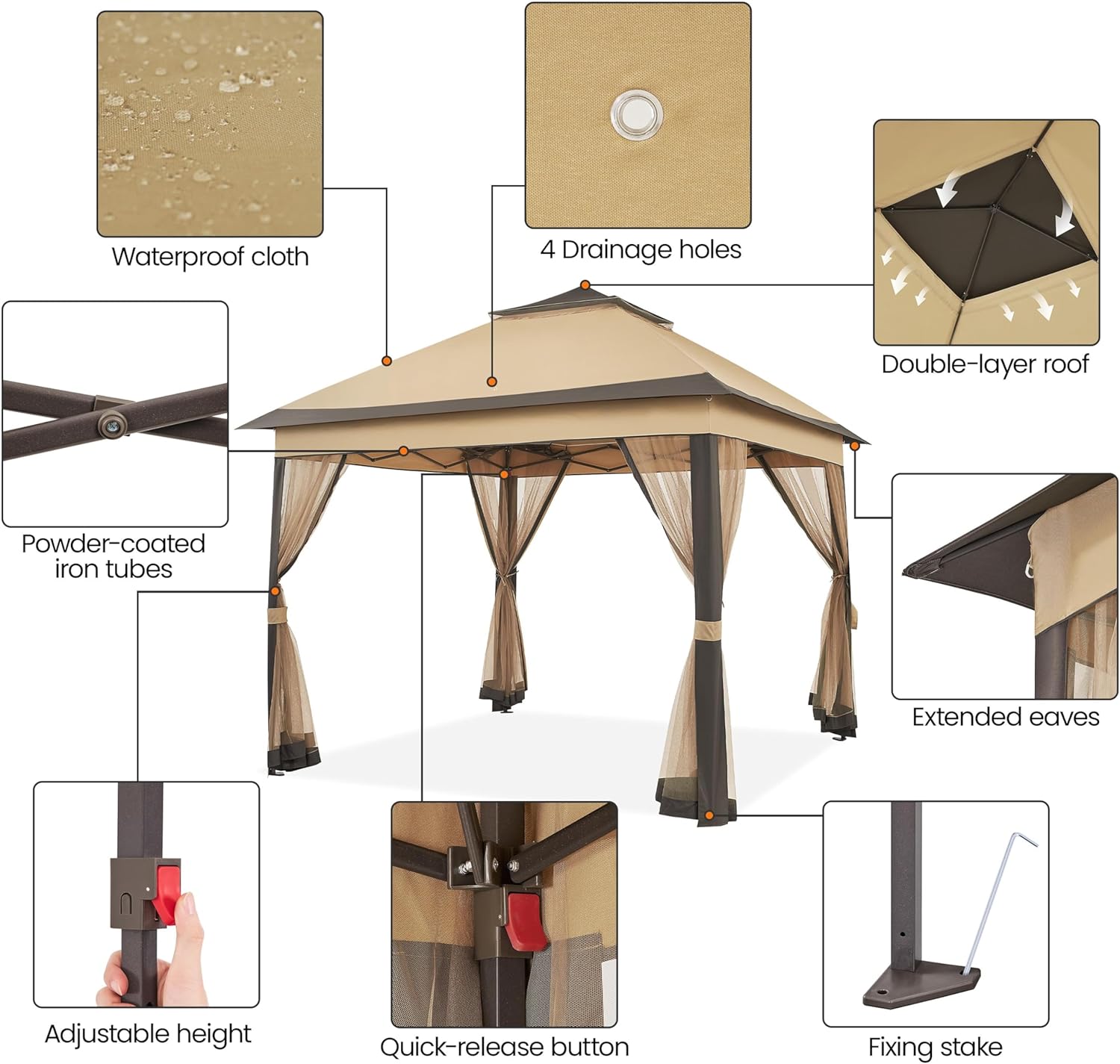 Waterproof cloth

4 Drainage holes

Double-layer roof

Powder-coated iron tubes

Extended eaves

Adjustable height

Quick-release button

Fixing stake