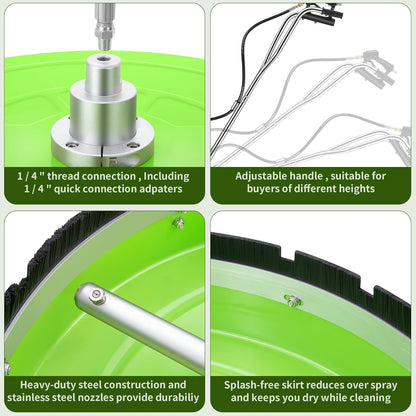 1 / 4 " thread connection , Including 1 / 4 " quick connection adpaters

Adjustable handle , suitable for buyers of different heights

Heavy-duty steel construction and stainless steel nozzles provide durabiliy

Splash-free skirt reduces over spray and keeps you dry while cleaning